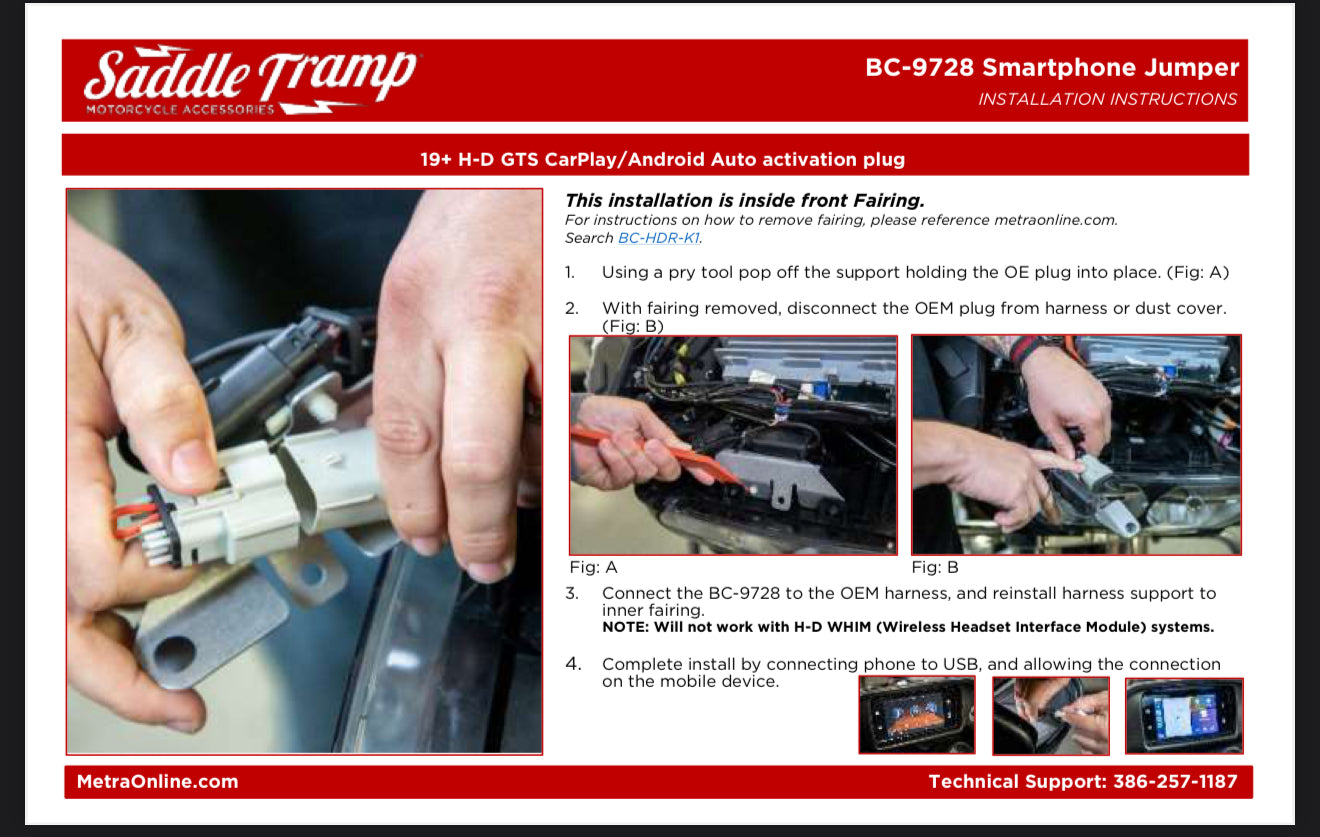 Saddle Tramp
MOTORCYCLE ACCESSORIES

BC-9728 Smartphone Jumper
INSTALLATION INSTRUCTIONS

19+ H-D GTS CarPlay/Android Auto activation plug

This installation is inside front Fairing.
For instructions on how to remove fairing, please reference metraonline.com. Search BC-HDR-K1.

1. Using a pry tool pop off the support holding the OE plug into place. (Fig: A)

2. With fairing removed, disconnect the OEM plug from harness or dust cover. (Fig: B)

Fig: A

Fig: B

3. Connect the BC-9728 to the OEM harness, and reinstall harness support to inner fairing.
NOTE: Will not work with H-D WHIM (Wireless Headset Interface Module) systems.

4. Complete install by connecting phone to USB, and allowing the connection on the mobile device.

MetraOnline.com

Technical Support: 386-257-1187